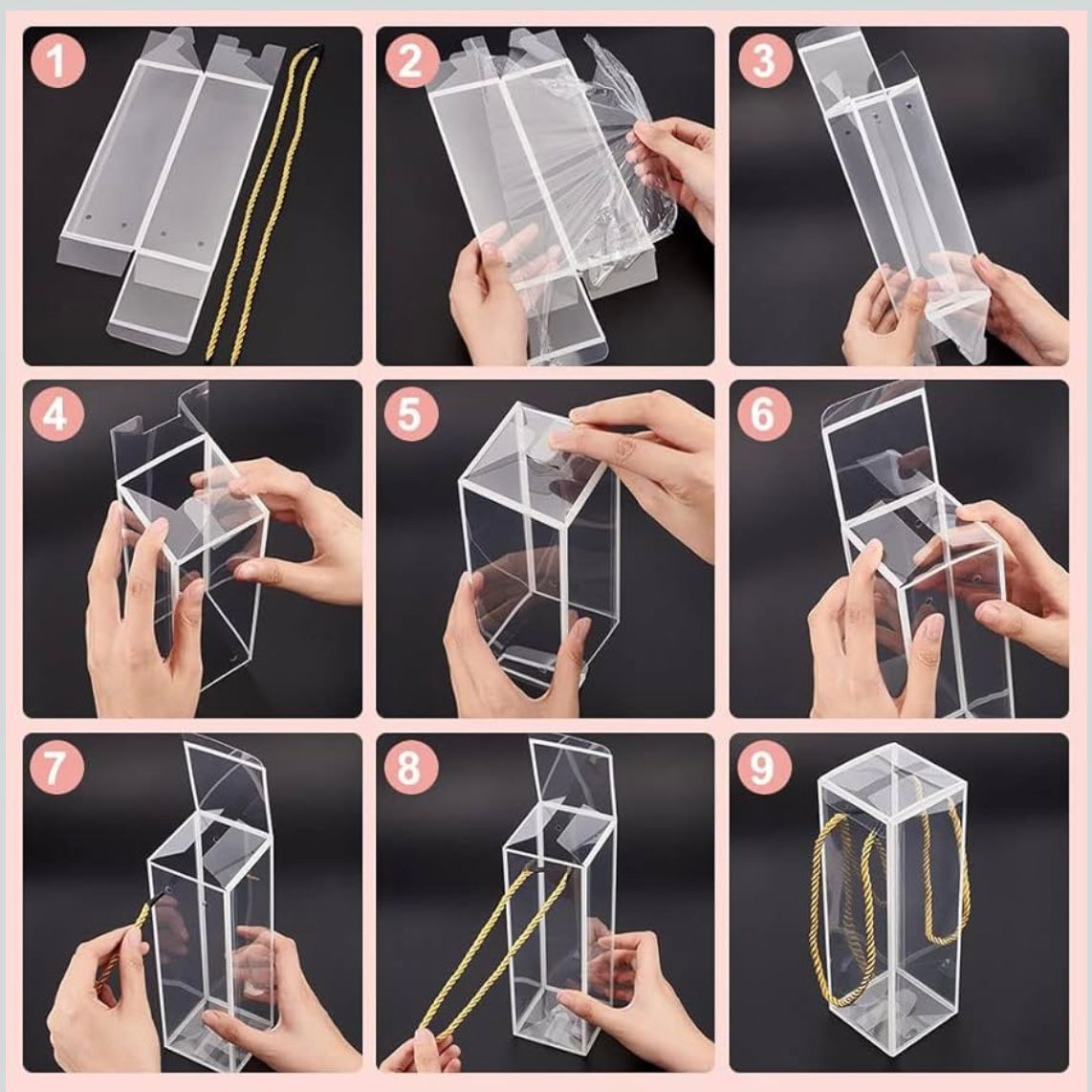 1
2
3
4
5
6
7
8
9