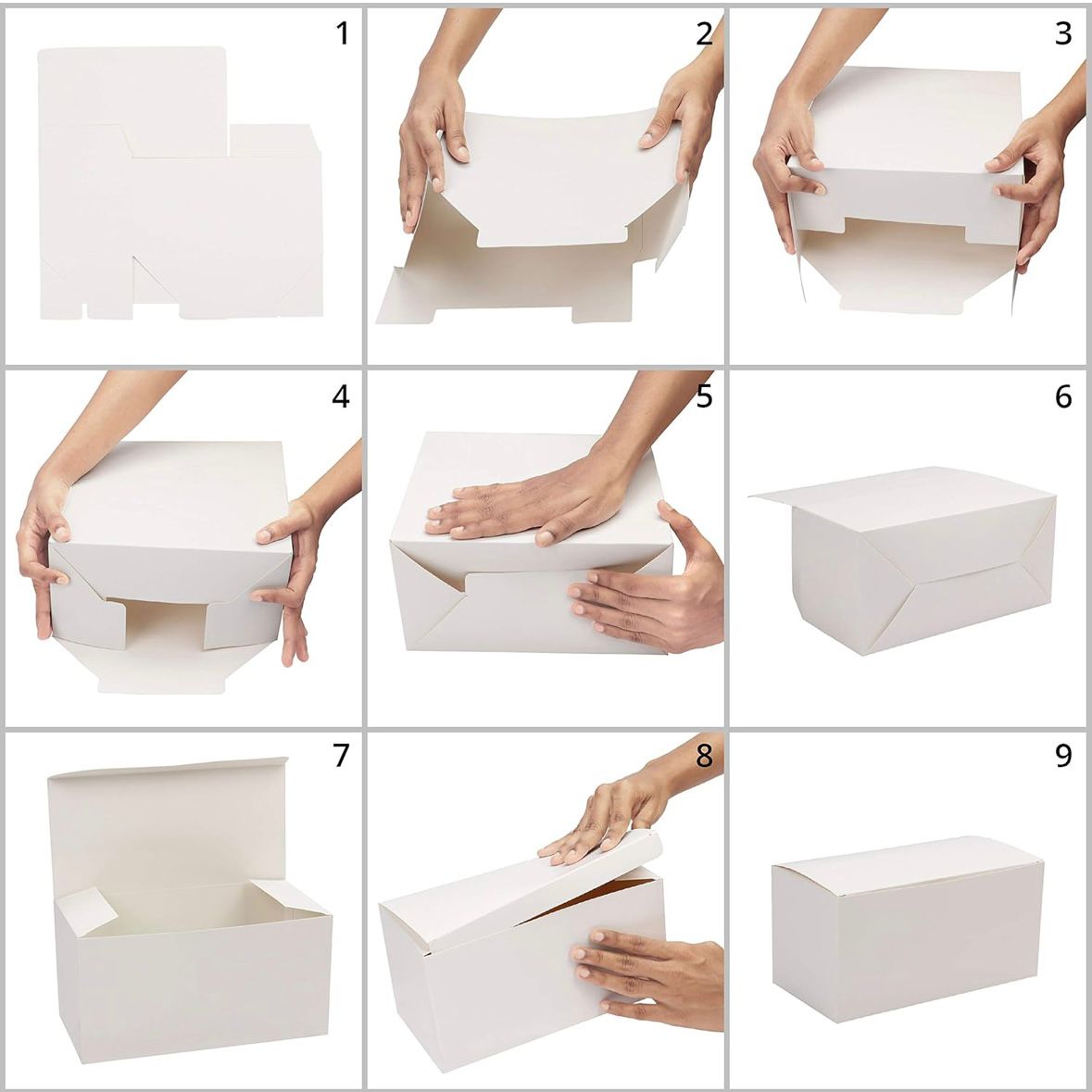 1

2

3

4

5

6

7

8

9